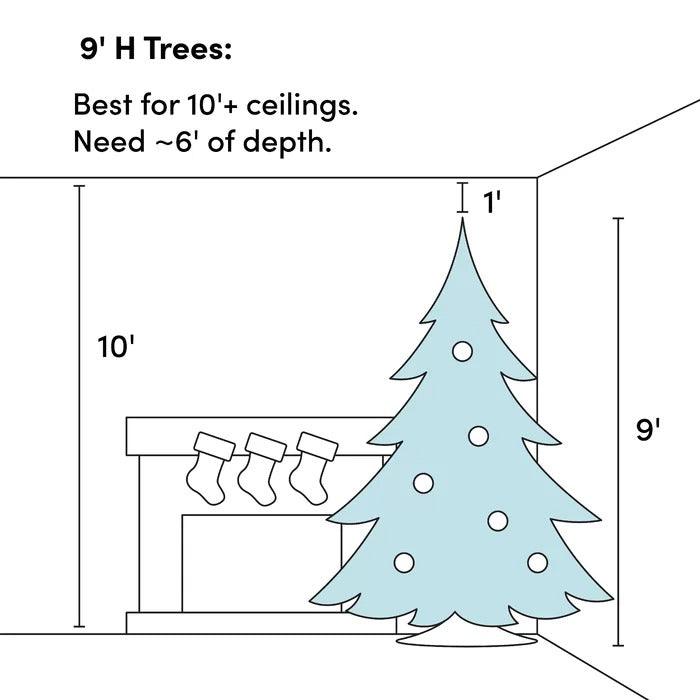 9' H Trees:

Best for 10'+ ceilings.
Need ~6' of depth.

1'

10'

9'